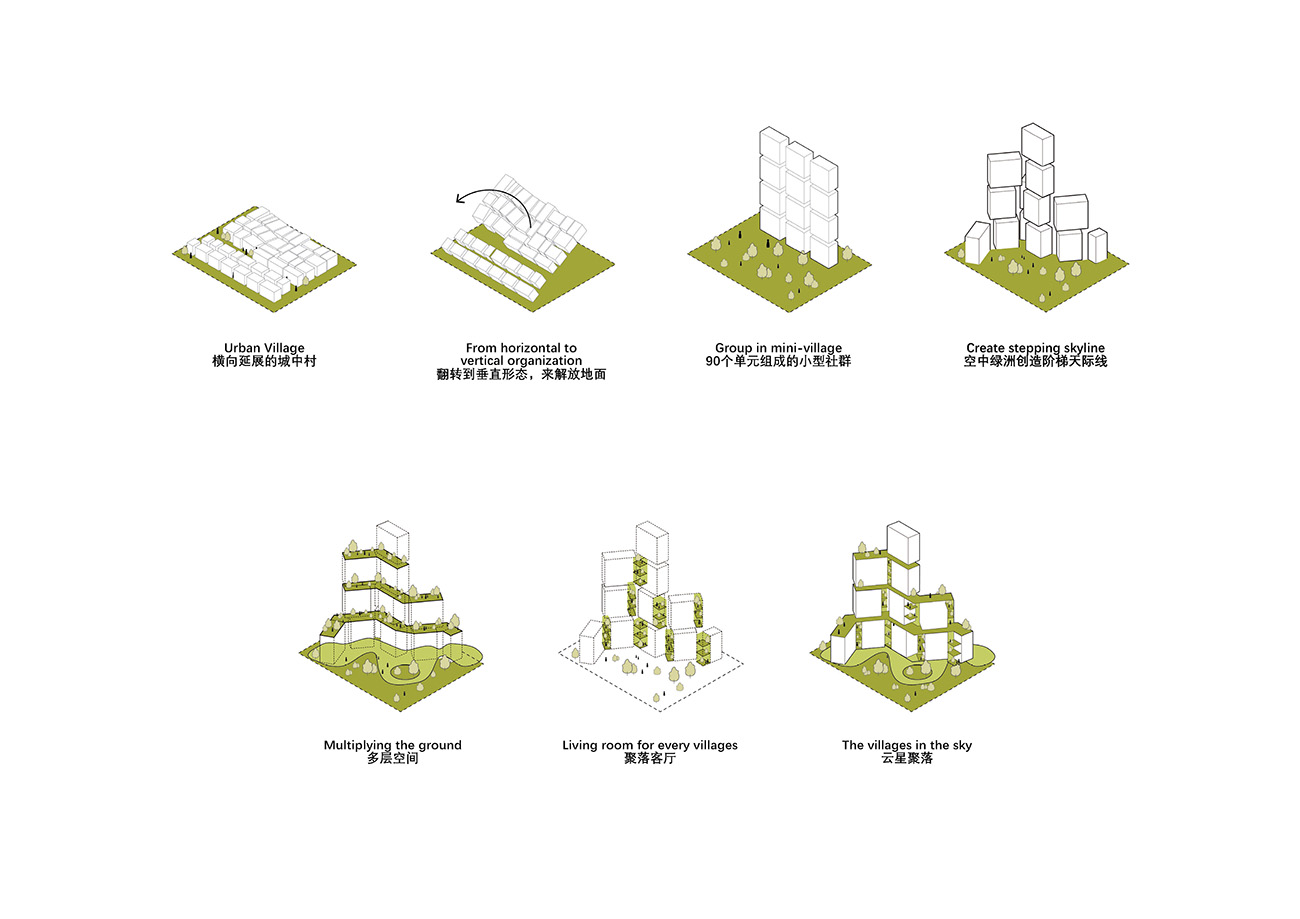 Urban Village
横向延展的城中村

From horizontal to vertical organization
翻转到垂直形态，来解放地面

Group in mini-village
90个单元组成的小型社群

Create stepping skyline
空中绿洲创造阶梯天际线

Multiplying the ground
多层空间

Living room for every villages
聚落客厅

The villages in the sky
云星聚落